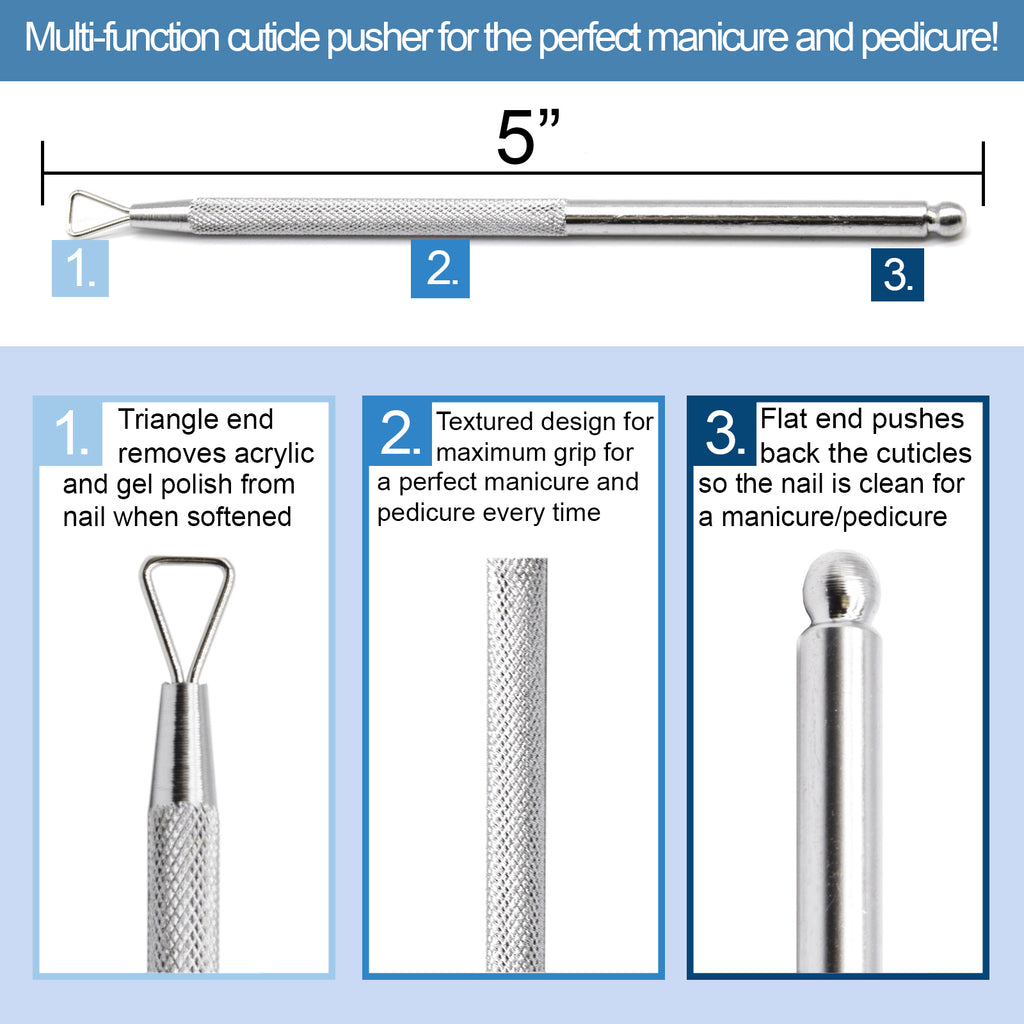 Multi-function cuticle pusher for the perfect manicure and pedicure!

5”

1.

2.

3.

1. Triangle end removes acrylic and gel polish from nail when softened

2. Textured design for maximum grip for a perfect manicure and pedicure every time

3. Flat end pushes back the cuticles so the nail is clean for a manicure/pedicure